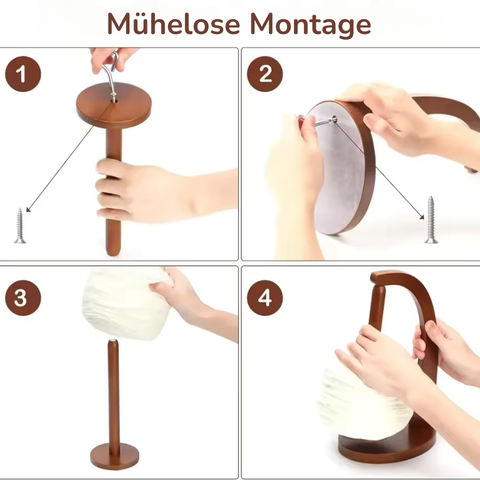 Mühelose Montage

1

2

3

4