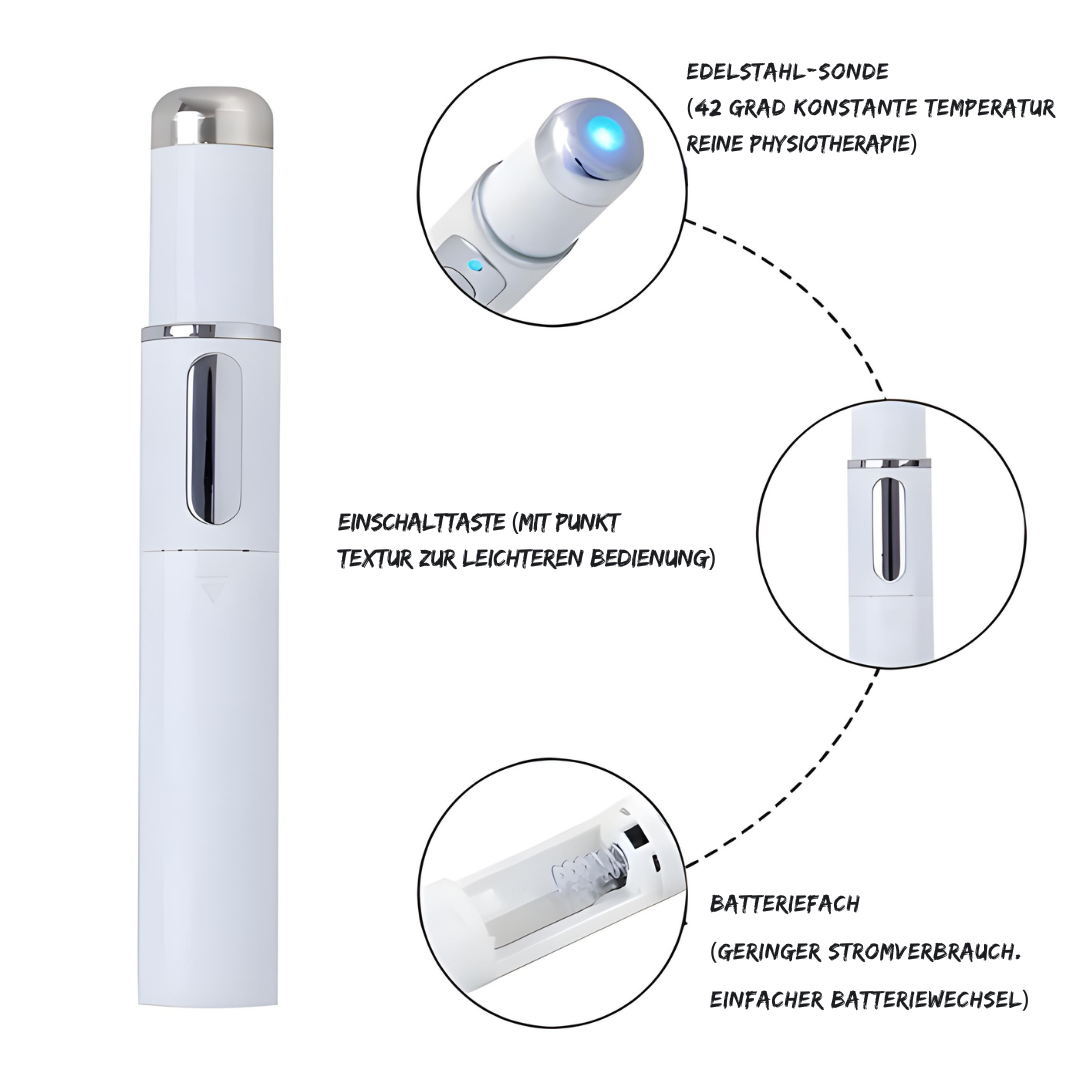 EDELSTAHL-SONDE
(42 GRAD KONSTANTE TEMPERATUR
REINE PHYSIOTHERAPIE)

EINSCHALTTASTE (MIT PUNKT
TEXTUR ZUR LEICHTEREN BEDIENUNG)

BATTERIEFACH

(GERINGER STROMVERBRAUCH.

EINFACHER BATTERIEWECHSEL)