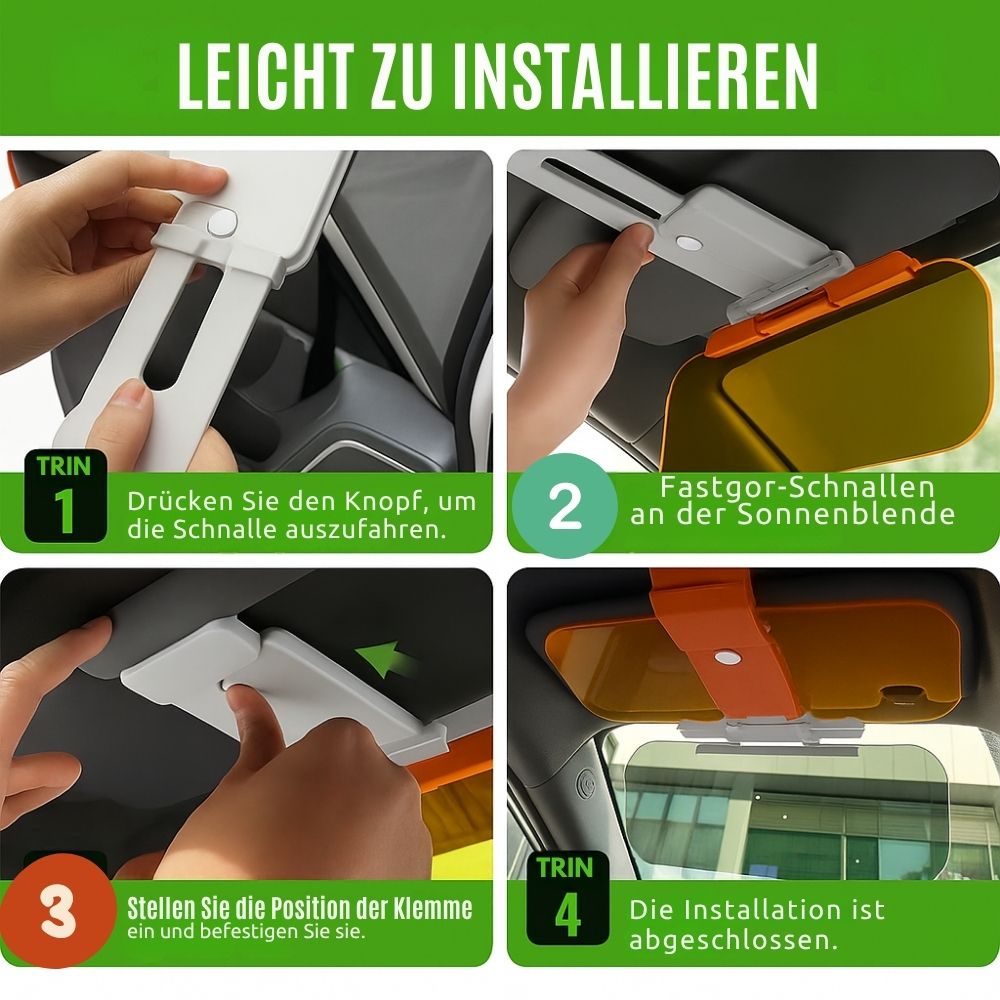 LEICHT ZU INSTALLIEREN

TRIN
1
Drücken Sie den Knopf, um die Schnalle auszufahren.

2
Fastgor-Schnallen an der Sonnenblende

3
Stellen Sie die Position der Klemme ein und befestigen Sie sie.

TRIN
4
Die Installation ist abgeschlossen.