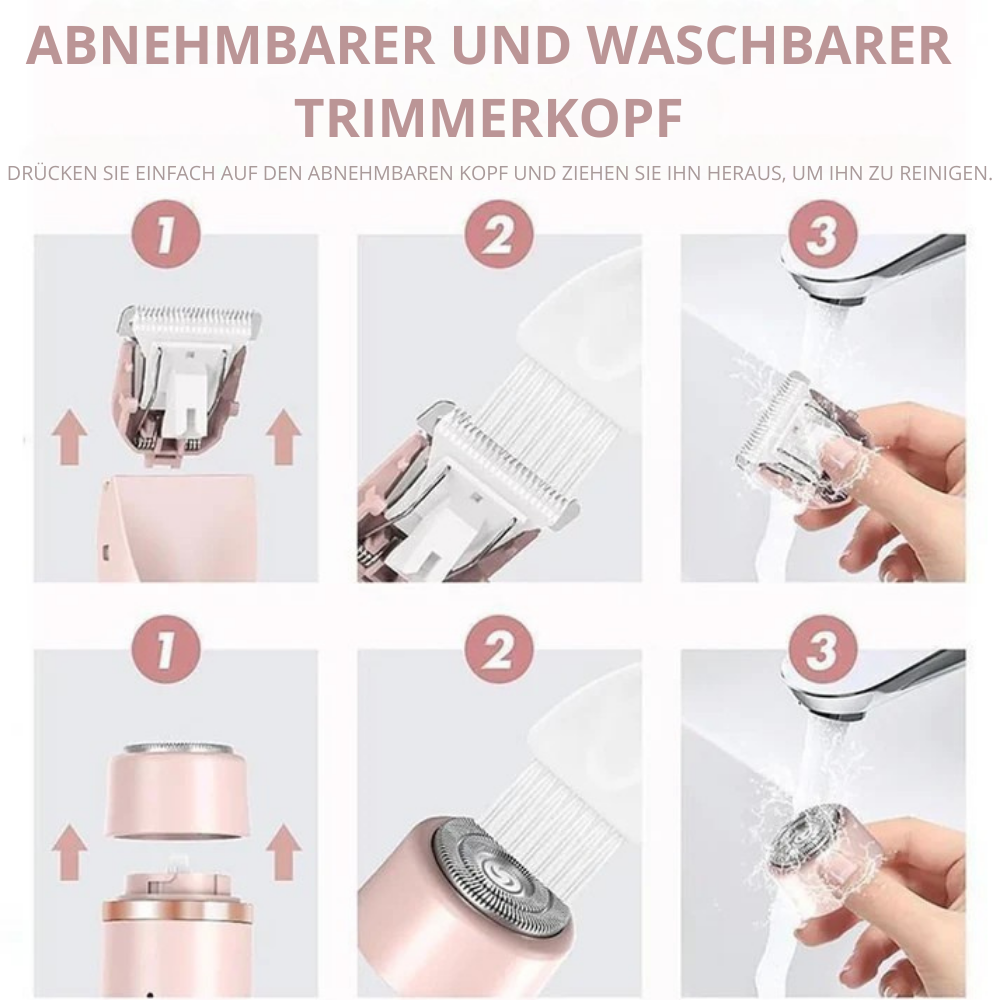 ABNEHMBARER UND WASCHBARER TRIMMERKOPF

DRÜCKEN SIE EINFACH AUF DEN ABNEHMBAREN KOPF UND ZIEHEN SIE IHN HERAUS, UM IHN ZU REINIGEN.

1

2

3

1

2

3